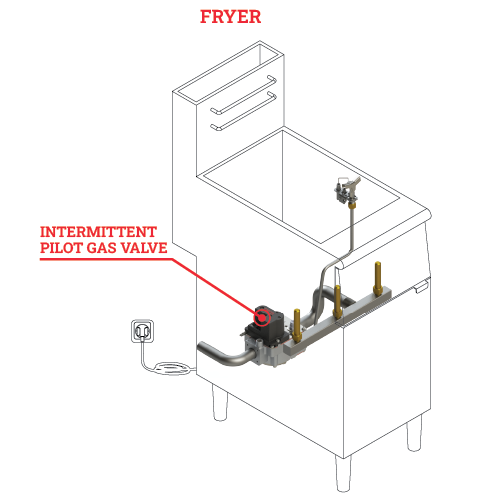 FRYER

INTERMITTENT PILOT GAS VALVE