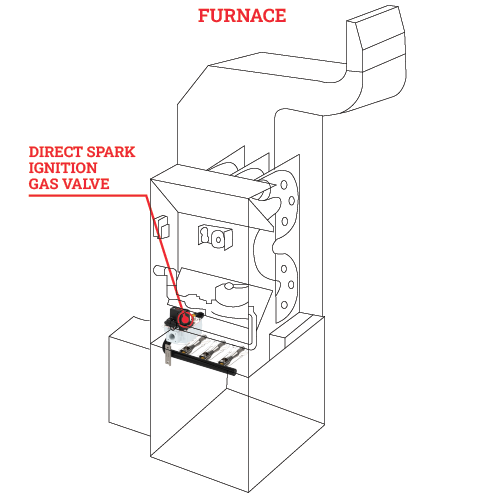 FURNACE

DIRECT SPARK IGNITION GAS VALVE