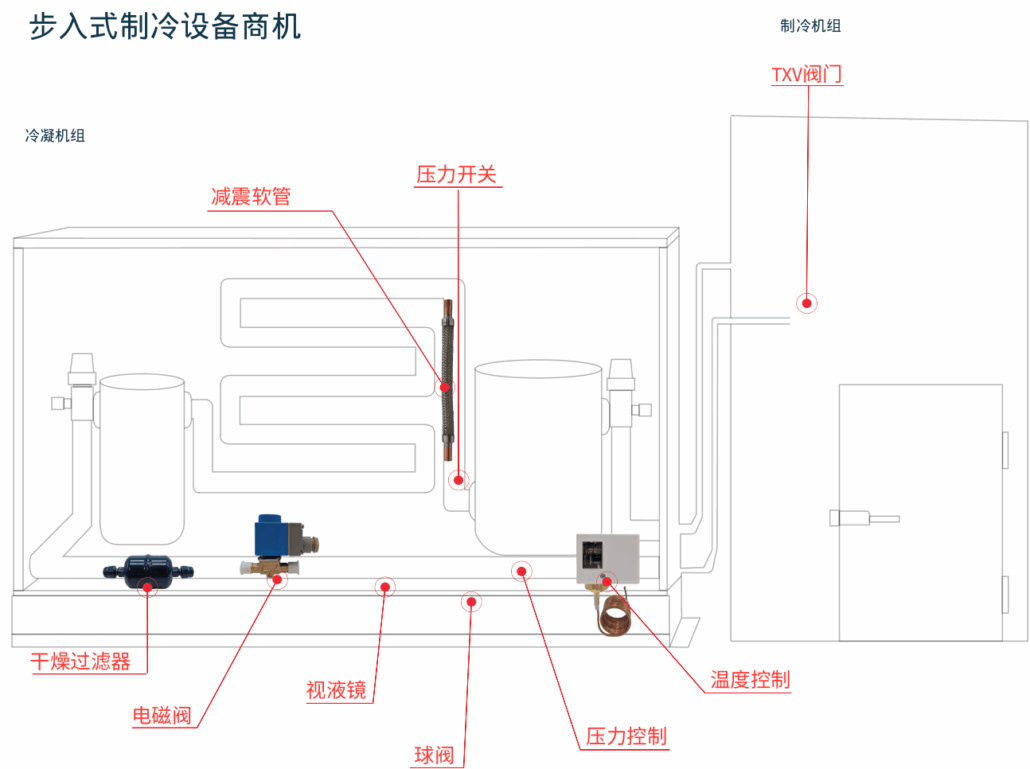 步入式制冷设备商机

制冷机组

TXV阀门

冷凝机组

压力开关

减震软管

干燥过滤器

电磁阀

视液镜

球阀

压力控制

温度控制