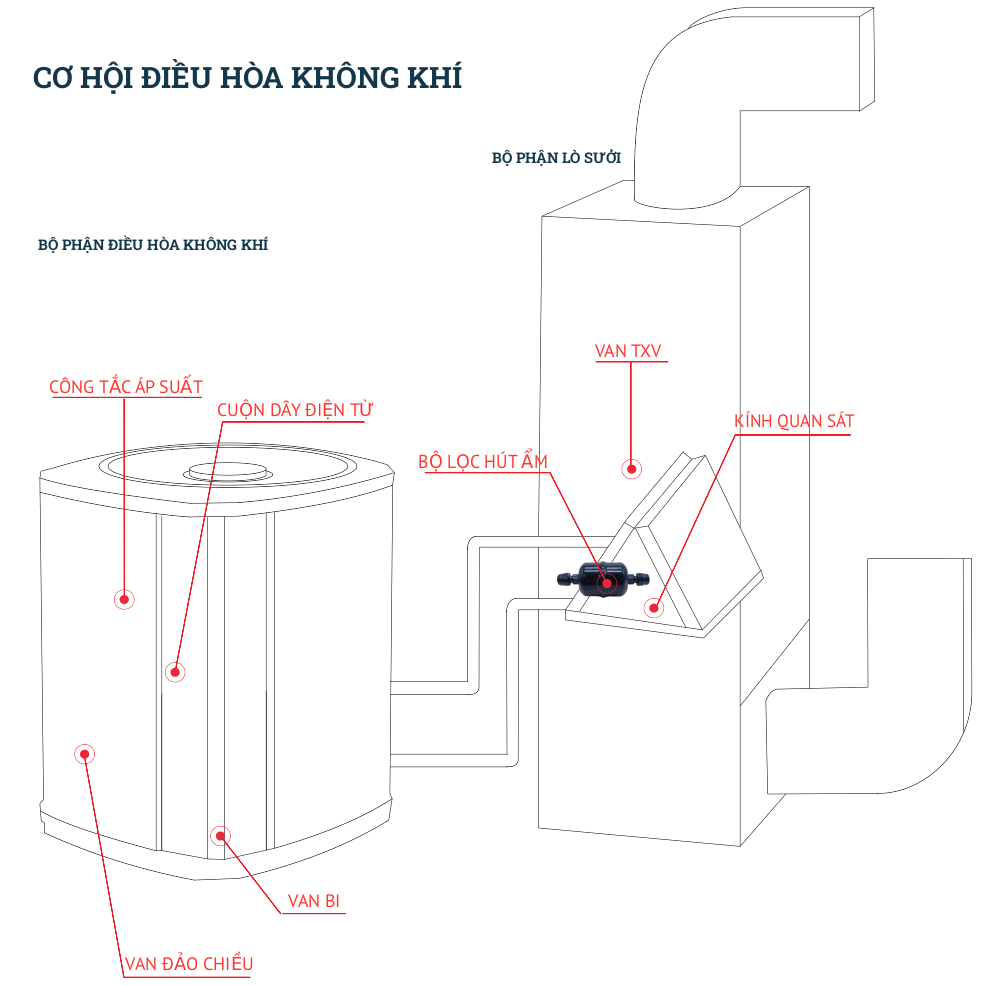 CƠ HỘI ĐIỀU HÒA KHÔNG KHÍ

BỘ PHẬN LÒ SƯỞI

BỘ PHẬN ĐIỀU HÒA KHÔNG KHÍ

VAN TXV

CÔNG TẮC ÁP SUẤT

CUỘN DÂY ĐIỆN TỪ

KÍNH QUAN SÁT

BỘ LỌC HÚT ẨM

VAN BI

VAN ĐẢO CHIỀU