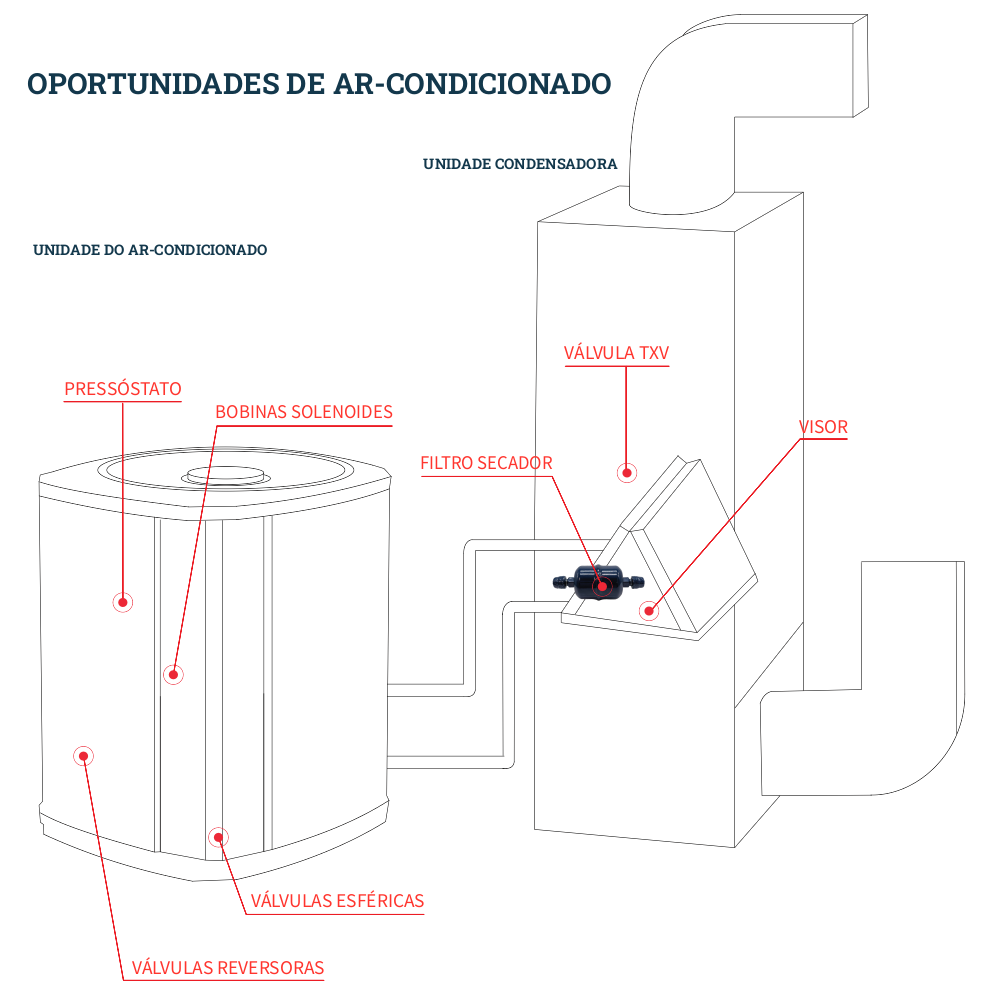 OPORTUNIDADES DE AR-CONDICIONADO

UNIDADE CONDENSADORA

UNIDADE DO AR-CONDICIONADO

VÁLVULA TXV

PRESSÓSTATO

BOBINAS SOLENOIDES

VISOR

FILTRO SECADOR

VÁLVULAS ESFÉRICAS

VÁLVULAS REVERSORAS