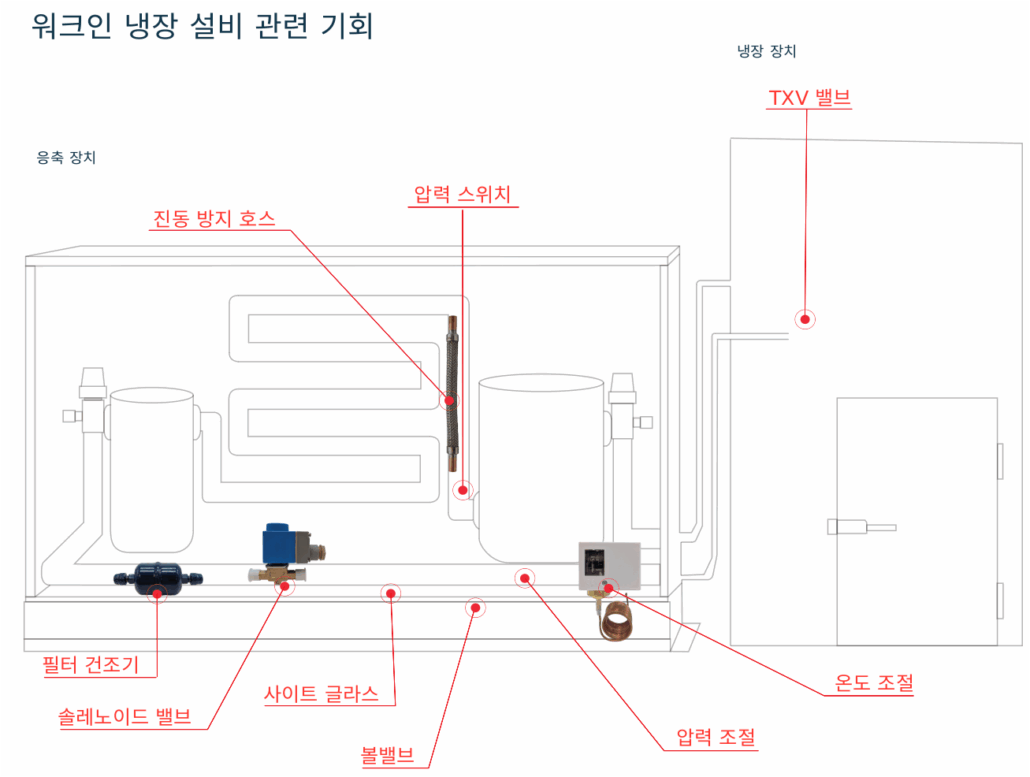 워크인 냉장 설비 관련 기회

냉장 장치

TXV 밸브

응축 장치

압력 스위치

진동 방지 호스

필터 건조기

솔레노이드 밸브

사이트 글라스

볼밸브

압력 조절

온도 조절