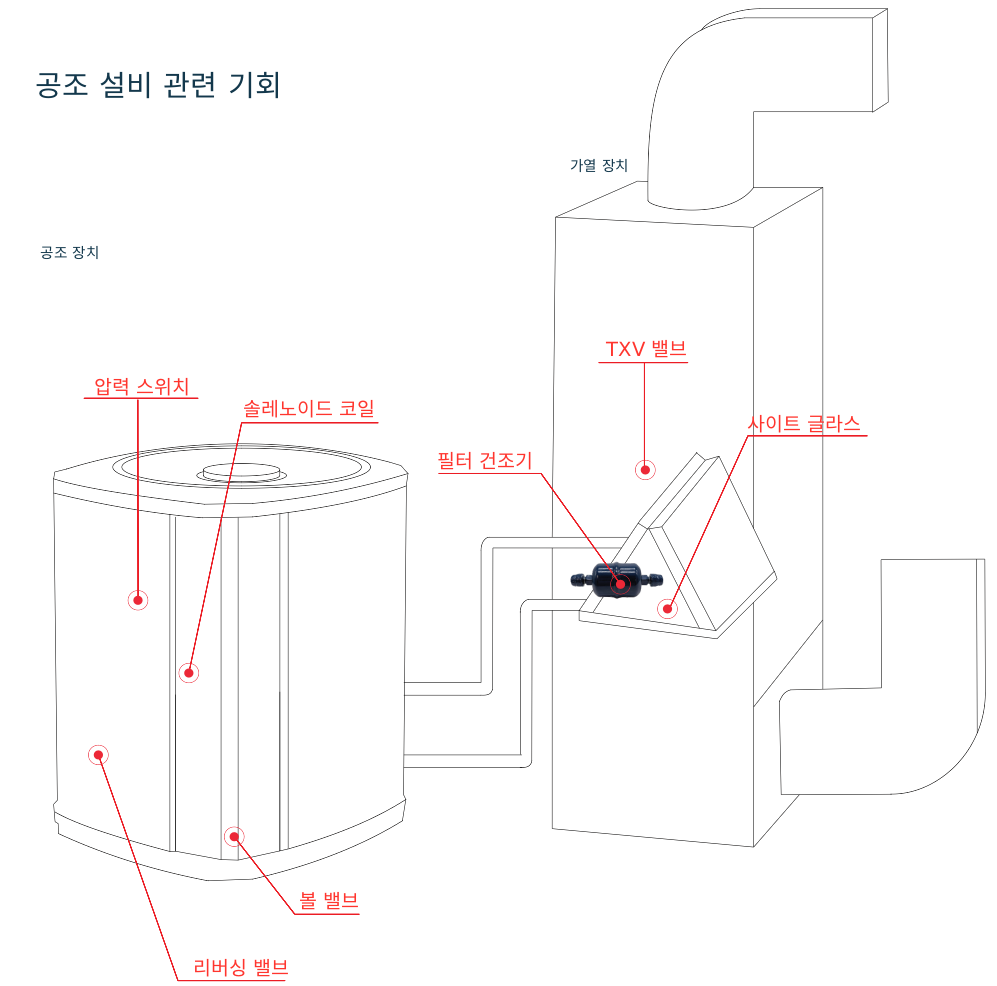 공조 설비 관련 기회

가열 장치

공조 장치

TXV 밸브

압력 스위치

솔레노이드 코일

사이트 글라스

필터 건조기

볼 밸브

리버싱 밸브