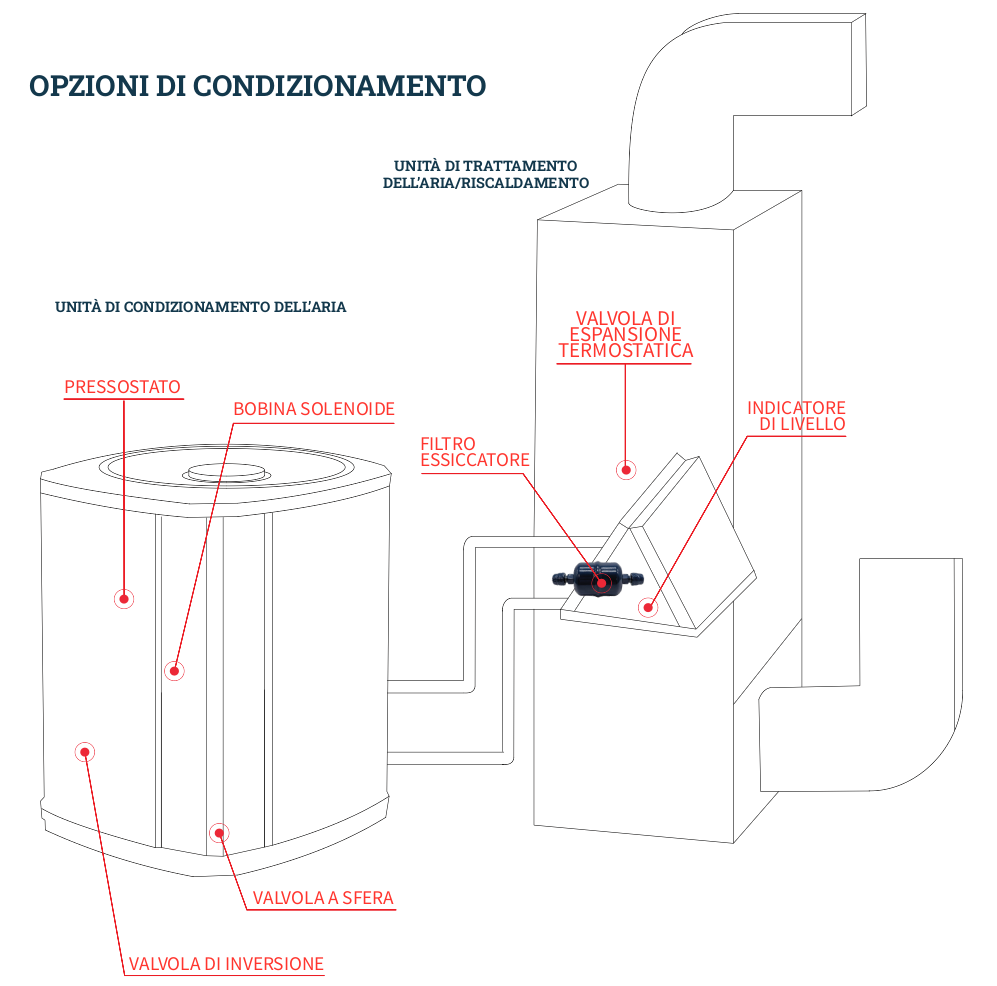 OPZIONI DI CONDIZIONAMENTO

UNITÀ DI TRATTAMENTO DELL'ARIA/RISCALDAMENTO

UNITÀ DI CONDIZIONAMENTO DELL'ARIA

VALVOLA DI ESPANSIONE TERMOSTATICA

PRESSOSTATO

BOBINA SOLENOIDE

INDICATORE DI LIVELLO

FILTRO ESSICCATORE

VALVOLA A SFERA

VALVOLA DI INVERSIONE