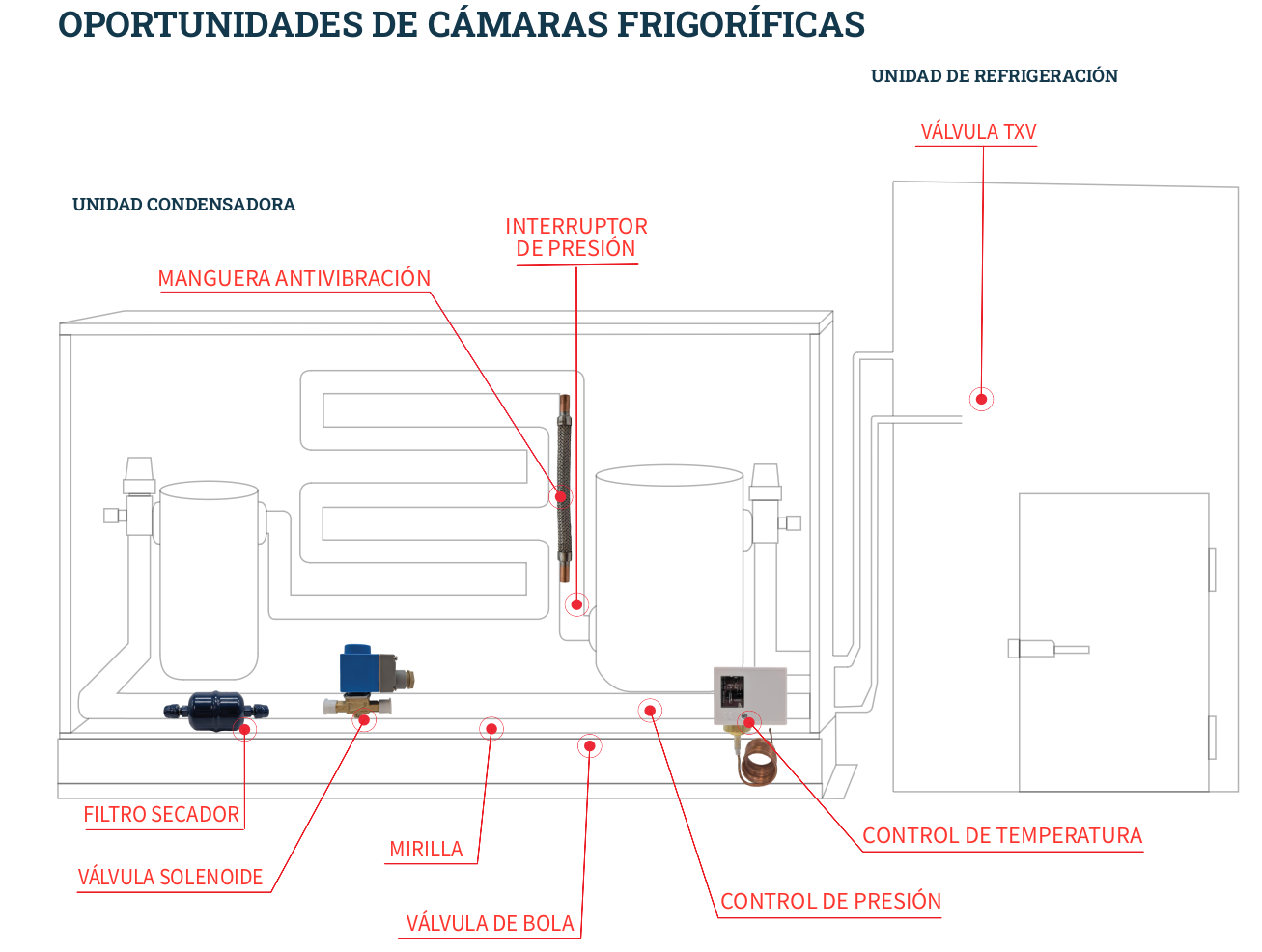 OPORTUNIDADES DE CÁMARAS FRIGORÍFICAS

UNIDAD DE REFRIGERACIÓN

VÁLVULA TXV

UNIDAD CONDENSADORA

INTERRUPTOR DE PRESIÓN

MANGUERA ANTIVIBRACIÓN

FILTRO SECADOR

VÁLVULA SOLENOIDE

MIRILLA

VÁLVULA DE BOLA

CONTROL DE PRESIÓN

CONTROL DE TEMPERATURA