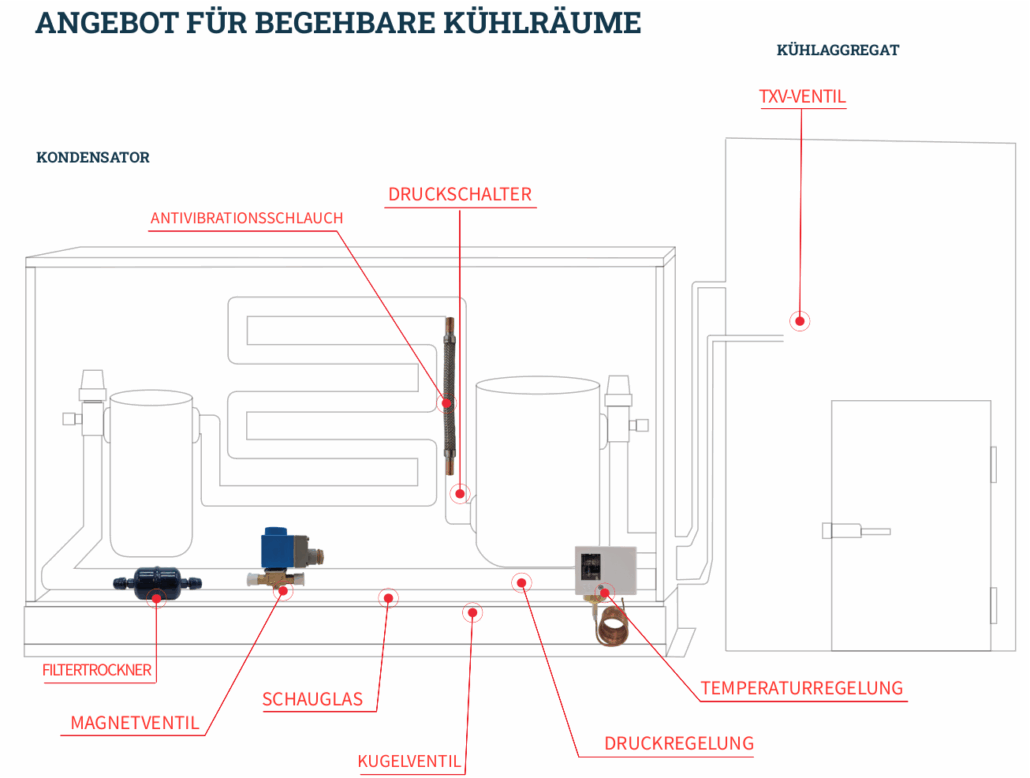 ANGEBOT FÜR BEGEHBARE KÜHLRÄUME

KÜHLAGGREGAT

TXV-VENTIL

KONDENSATOR

DRUCKSCHALTER

ANTIVIBRATIONSSCHLAUCH

FILTERTROCKNER

MAGNETVENTIL

SCHAUGLAS

KUGELVENTIL

DRUCKREGELUNG

TEMPERATURREGELUNG